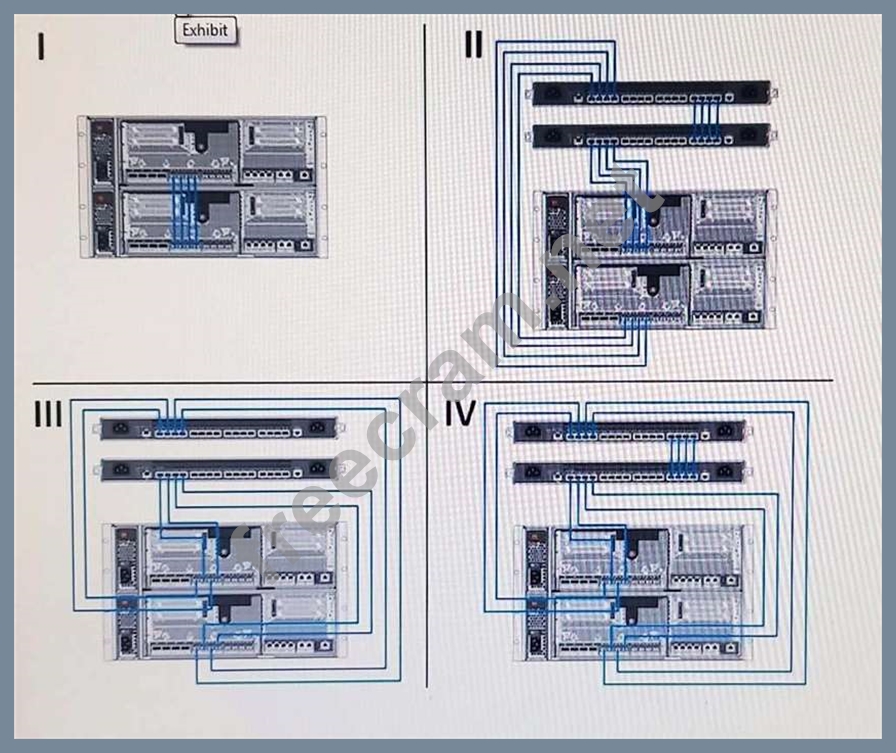 Exhibit

I

II

III

IV

freecram.net