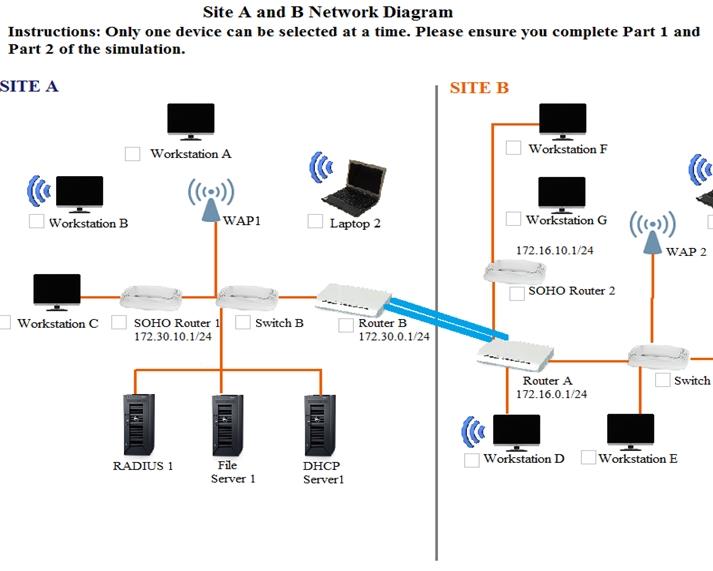 Site A and B Network Diagram

Instructions: Only one device can be selected at a time. Please ensure you complete Part 1 and Part 2 of the simulation.

SITE A

Workstation A

Workstation B

WAP1

Laptop 2

Workstation C

SOHO Router 1
172.30.10.1/24

Switch B

Router B
172.30.0.1/24

RADIUS 1

File Server 1

DHCP Server1

SITE B

Workstation F

Workstation G

172.16.10.1/24

SOHO Router 2

WAP 2

Router A
172.16.0.1/24

Switch

Workstation D

Workstation E