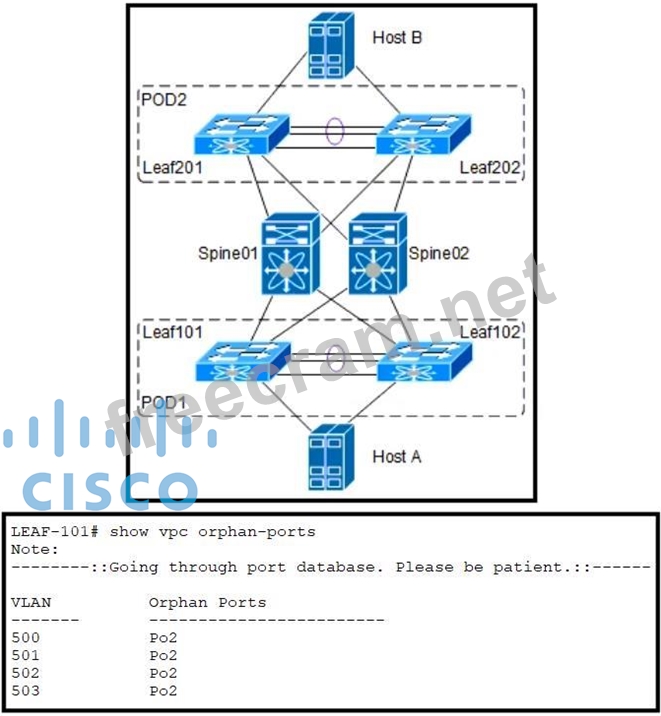 Host B

POD2

Leaf201

Leaf202

Spine01

Spine02

Leaf101

Leaf102

POD1

Host A

freecram.net

CISCO

LEAF-101# show vpc orphan-ports
Note:
--------::Going through port database. Please be patient.::------

| VLAN | Orphan Ports |
|---|---|
| 500 | Po2 |
| 501 | Po2 |
| 502 | Po2 |
| 503 | Po2 |